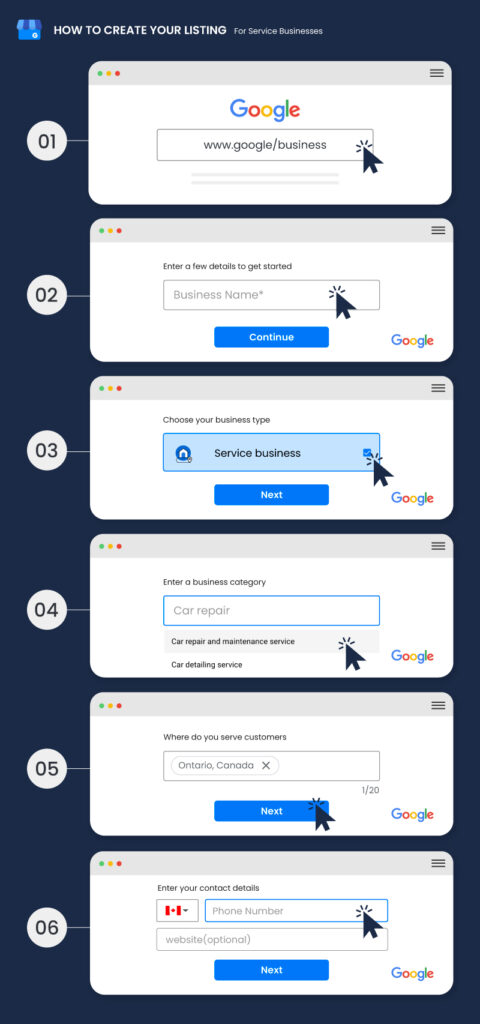 HOW TO CREATE YOUR LISTING For Service Businesses

01

Google

www.google/business

02

Enter a few details to get started

Business Name*

Continue

Google

03

Choose your business type

Service business

Next

Google

04

Enter a business category

Car repair

Car repair and maintenance service

Car detailing service

Google

05

Where do you serve customers

Ontario, Canada

1/20

Next

Google

06

Enter your contact details

Phone Number

website(optional)

Next

Google