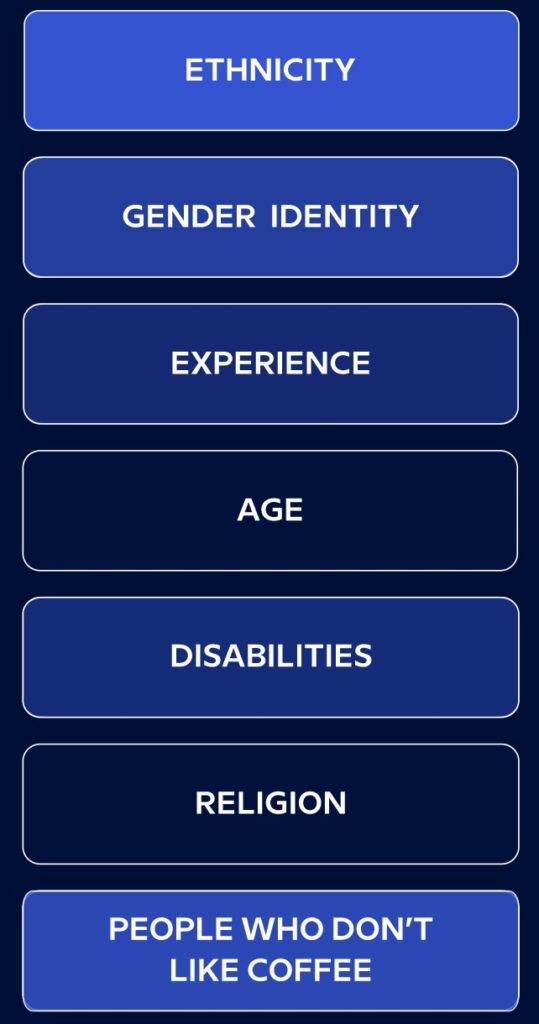 ETHNICITY

GENDER IDENTITY

EXPERIENCE

AGE

DISABILITIES

RELIGION

PEOPLE WHO DON'T LIKE COFFEE